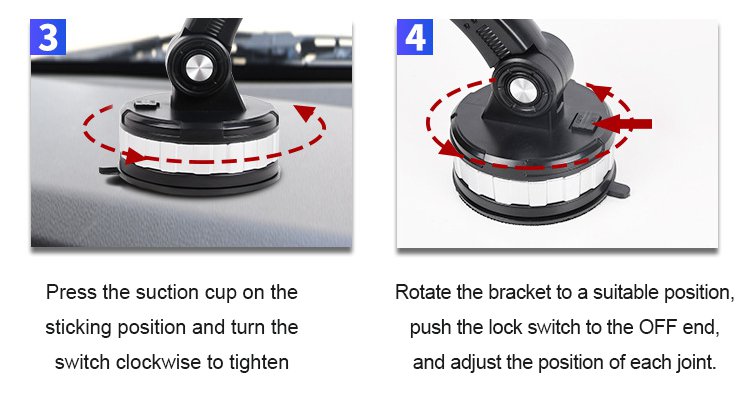 3

Press the suction cup on the sticking position and turn the switch clockwise to tighten

4

Rotate the bracket to a suitable position, push the lock switch to the OFF end, and adjust the position of each joint.